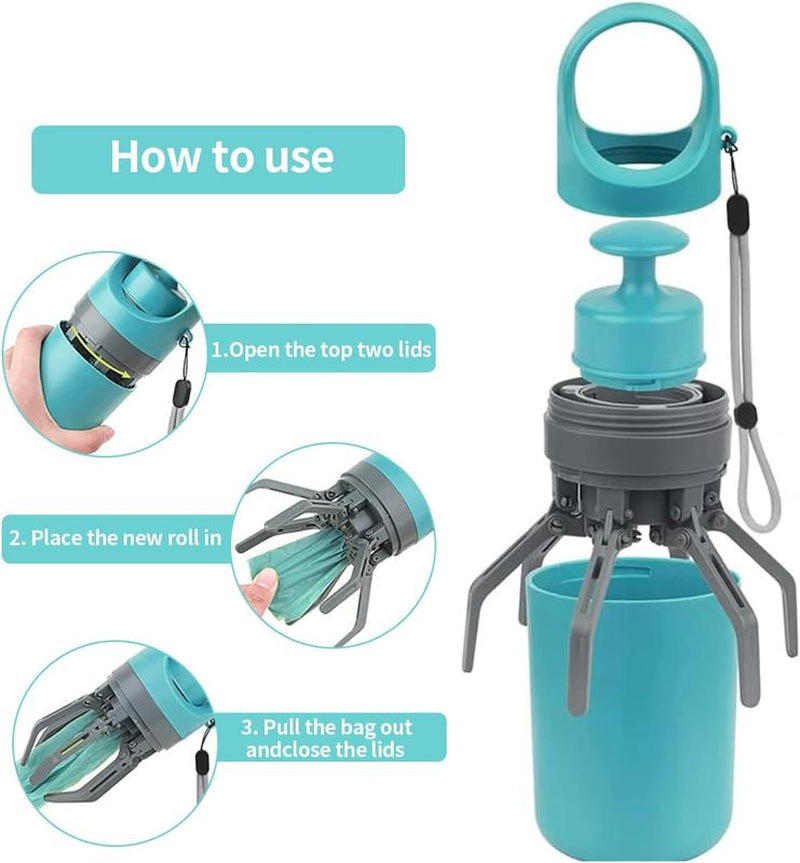 How to use

1.Open the top two lids

2. Place the new roll in

3. Pull the bag out andclose the lids