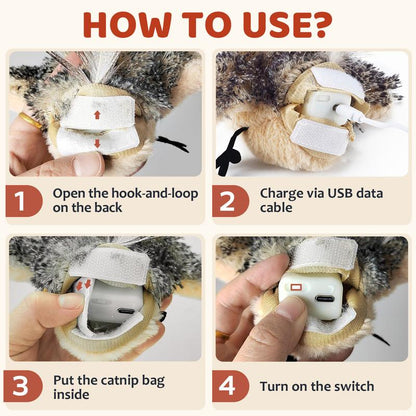 HOW TO USE?

1 Open the hook-and-loop on the back

2 Charge via USB data cable

3 Put the catnip bag inside

4 Turn on the switch