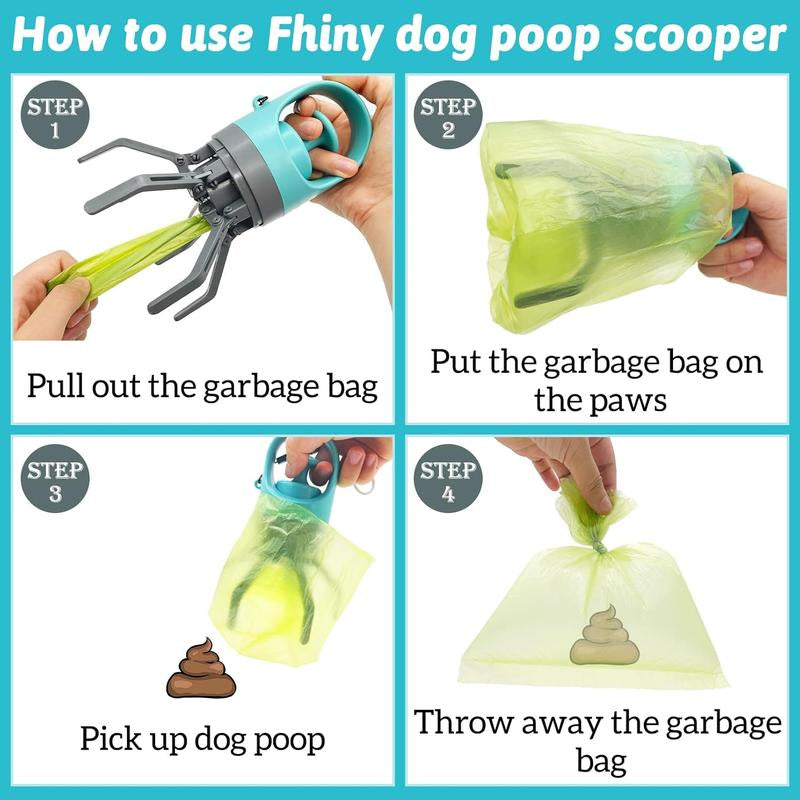 How to use Fhiny dog poop scooper

STEP 1

Pull out the garbage bag

STEP 2

Put the garbage bag on the paws

STEP 3

Pick up dog poop

STEP 4

Throw away the garbage bag